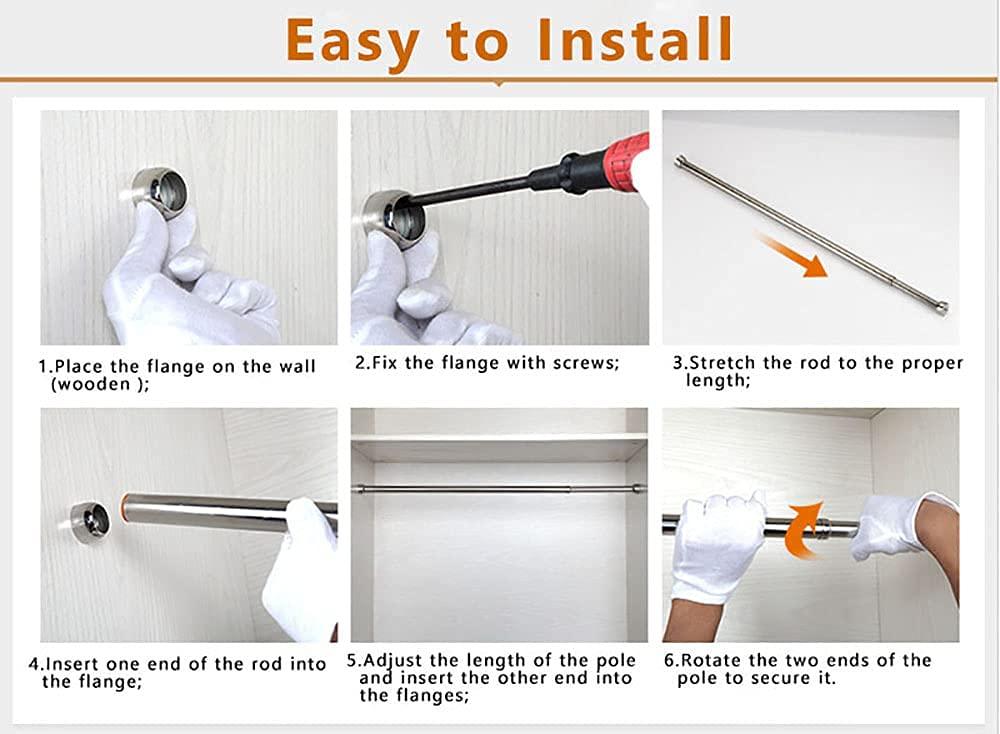 Easy to Install

1.Place the flange on the wall (wooden );

2.Fix the flange with screws;

3.Stretch the rod to the proper length;

4.Insert one end of the rod into the flange;

5.Adjust the length of the pole and insert the other end into the flanges;

6.Rotate the two ends of the pole to secure it.